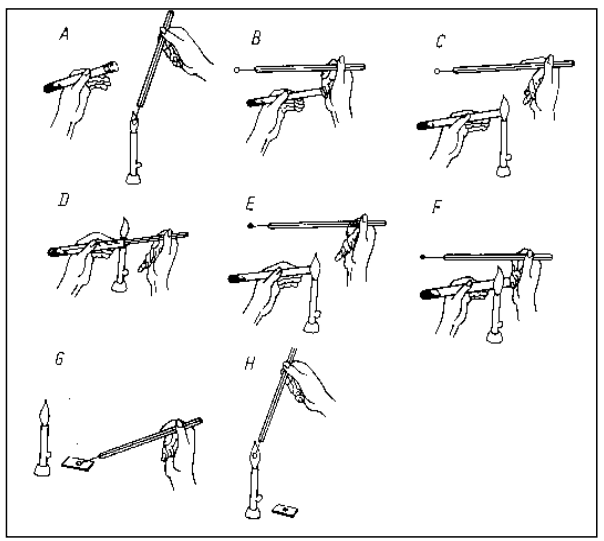 A
B
C
D
E
F
G
H