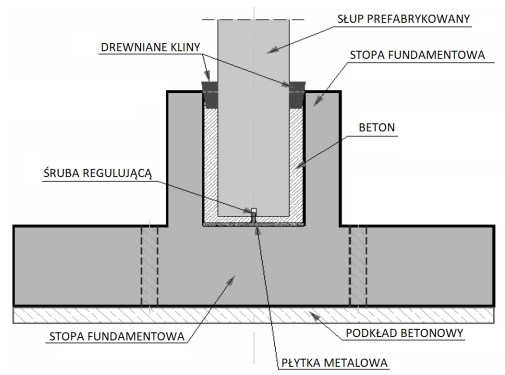 SŁUP PREFABRYKOWANY
DREWNIANE KLINY
STOPA FUNDAMENTOWA
BETON
ŚRUBA REGULUJĄCĄ
STOPA FUNDAMENTOWA
PODKŁAD BETONOWY
PŁYTKA METALOWA