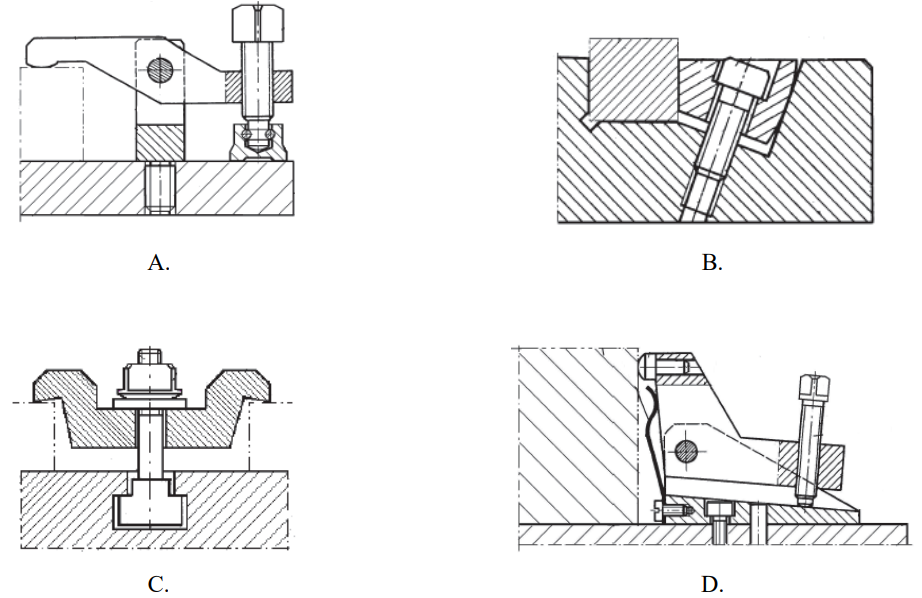 A.

B.

C.

D.