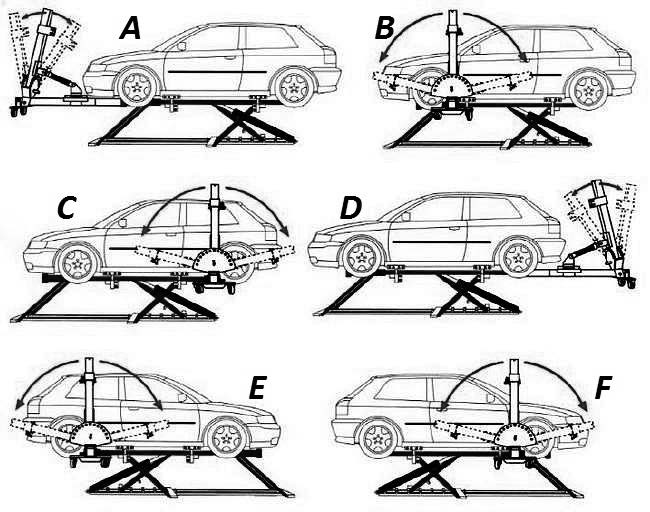 A
B
C
D
E
F