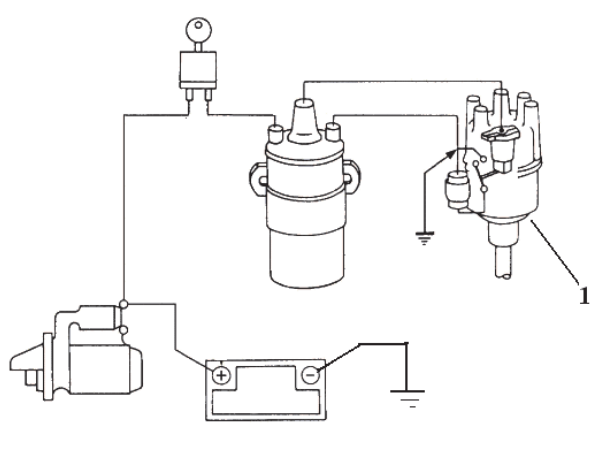 1

+

−