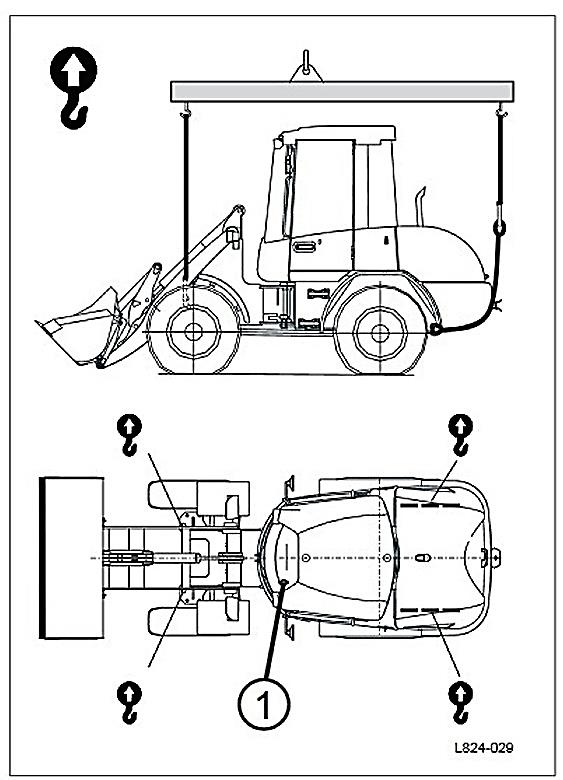 1

L824-029