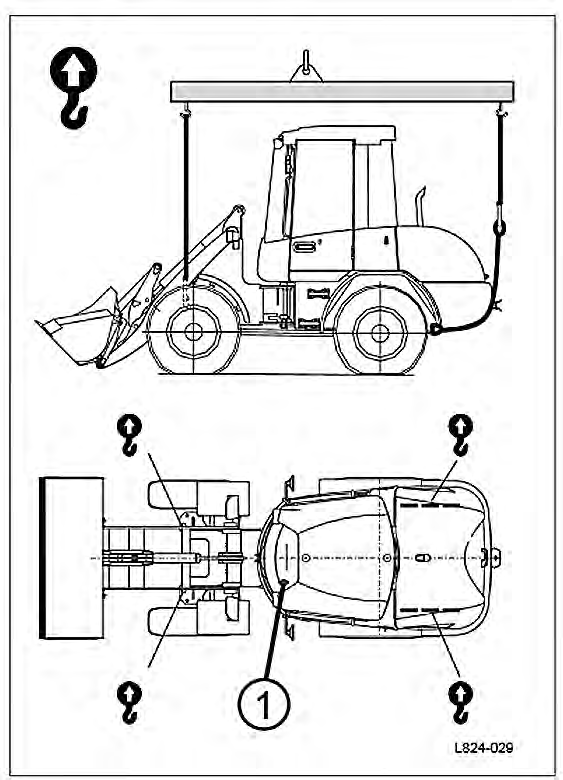 1

L824-029