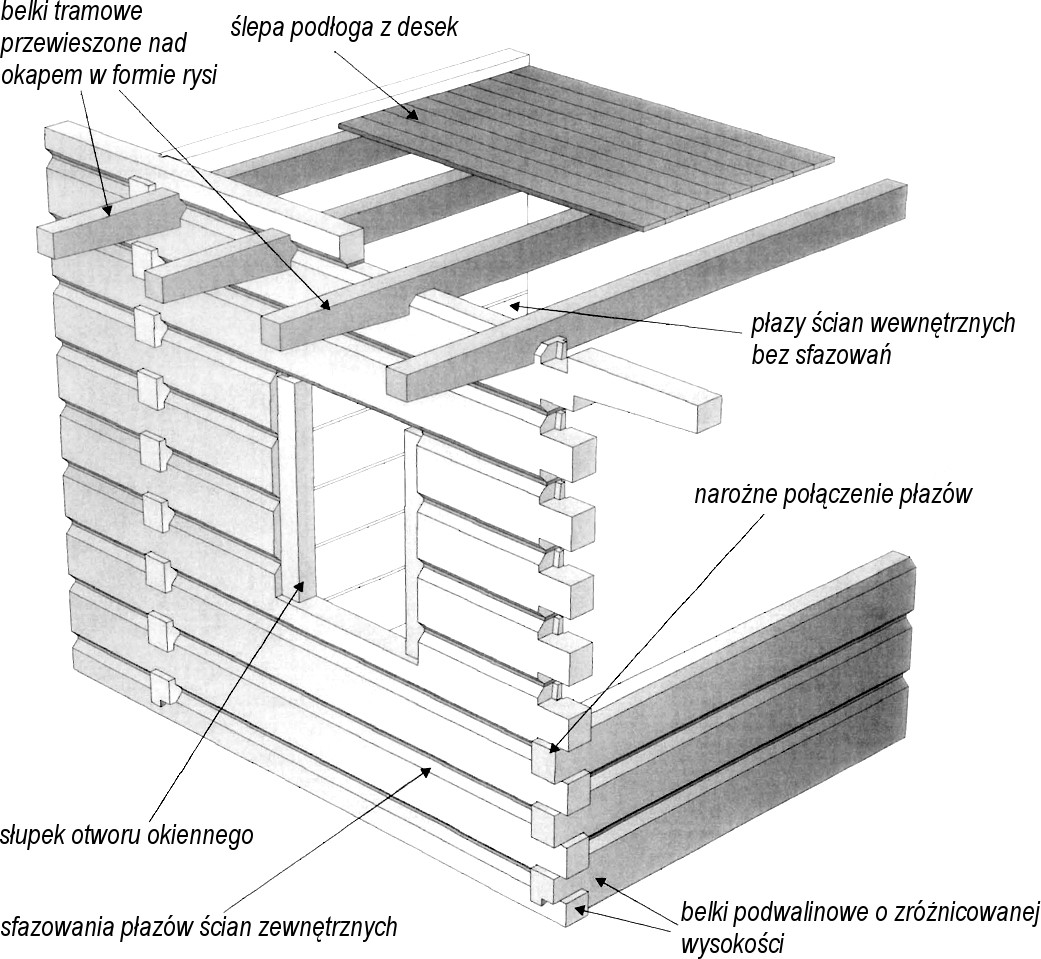 belki tramowe przewieszone nad okapem w formie rysi

ślepa podłoga z desek

płazy ścian wewnętrznych bez sfazowań

narożne połączenie płazów

słupek otworu okiennego

sfazowania płazów ścian zewnętrznych

belki podwalinowe o zróżnicowanej wysokości