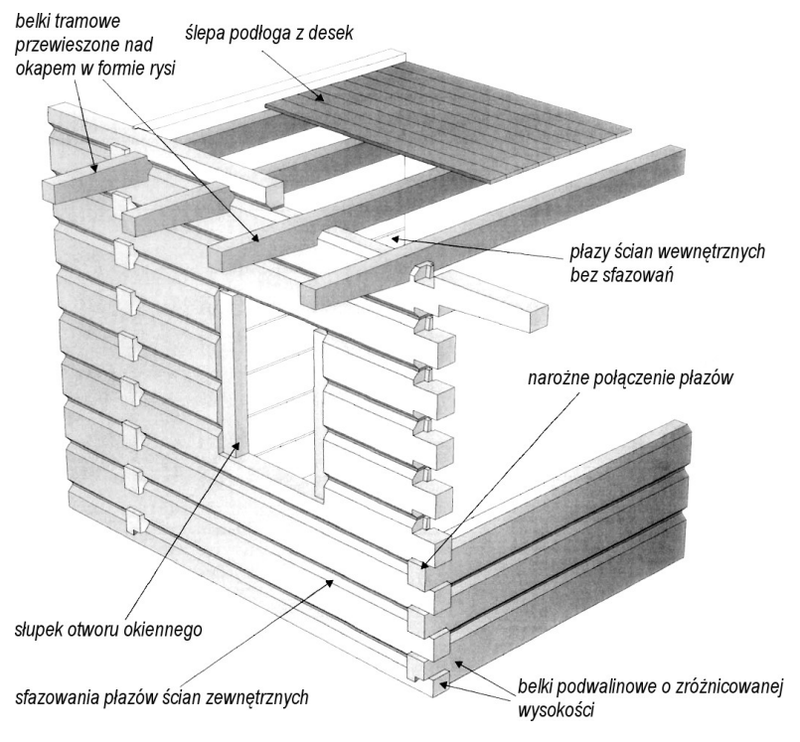 belki tramowe przewieszone nad okapem w formie rysi

ślepa podłoga z desek

płazy ścian wewnętrznych bez sfazowań

narożne połączenie płazów

słupek otworu okiennego

sfazowania płazów ścian zewnętrznych

belki podwalinowe o zróżnicowanej wysokości