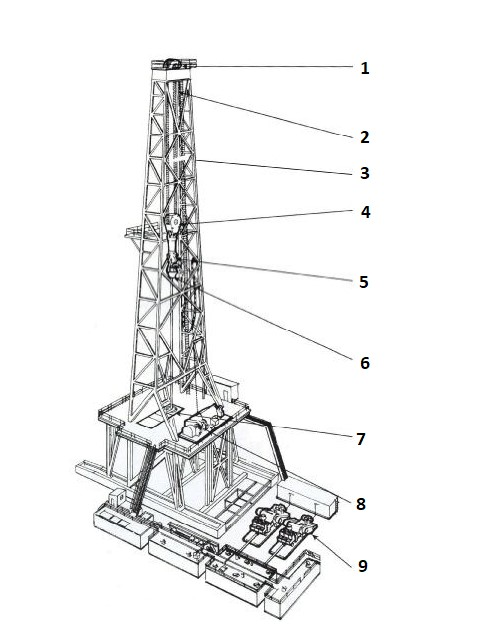 1
2
3
4
5
6
7
8
9