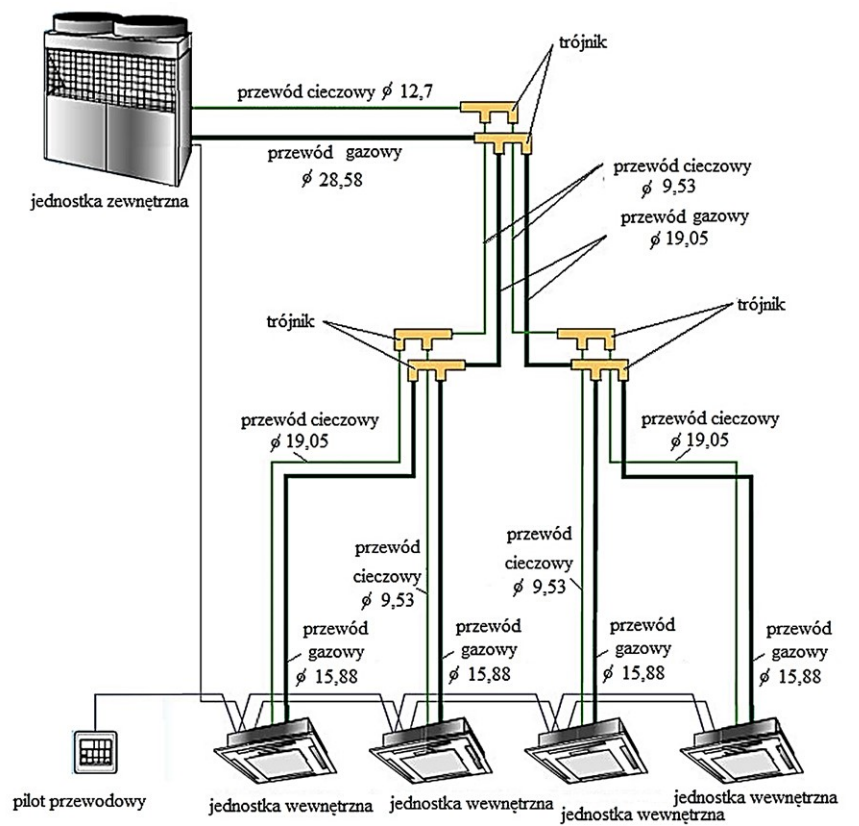 trójnik

przewód cieczowy $\phi$ 12,7

przewód gazowy
$\phi$ 28,58

jednostka zewnętrzna

przewód cieczowy
$\phi$ 9,53

przewód gazowy
$\phi$ 19,05

trójnik

trójnik

przewód cieczowy
$\phi$ 19,05

przewód cieczowy
$\phi$ 19,05

przewód
cieczowy
$\phi$ 9,53

przewód
cieczowy
$\phi$ 9,53

przewód
gazowy
$\phi$ 15,88

przewód
gazowy
$\phi$ 15,88

przewód
gazowy
$\phi$ 15,88

przewód
gazowy
$\phi$ 15,88

pilot przewodowy

jednostka wewnętrzna

jednostka wewnętrzna

jednostka wewnętrzna

jednostka wewnętrzna