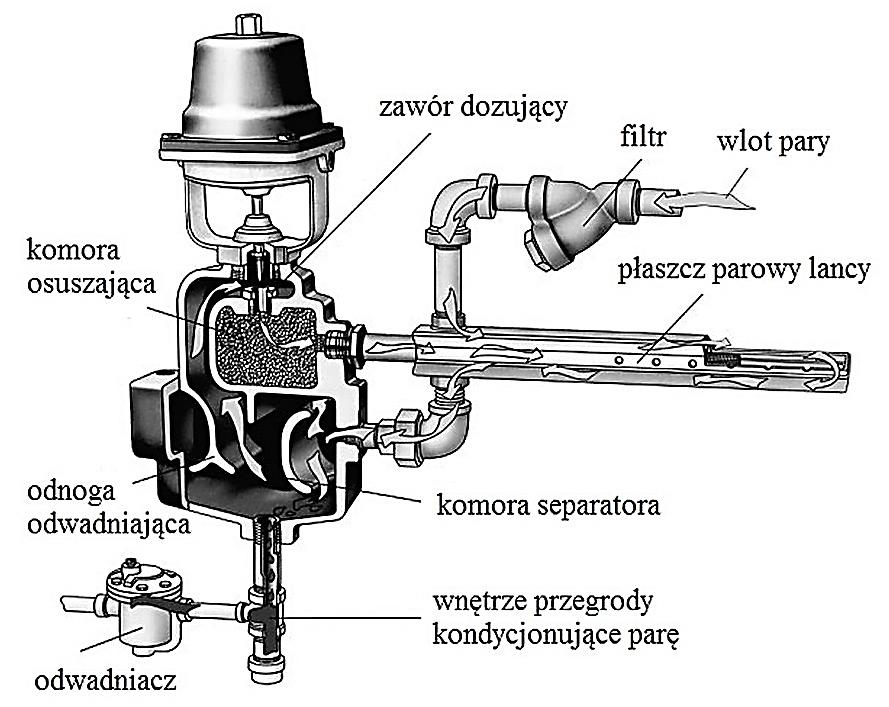 zawór dozujący

filtr

wlot pary

komora osuszająca

płaszcz parowy lancy

odnoga odwadniająca

komora separatora

wnętrze przegrody kondycjonujące parę

odwadniacz