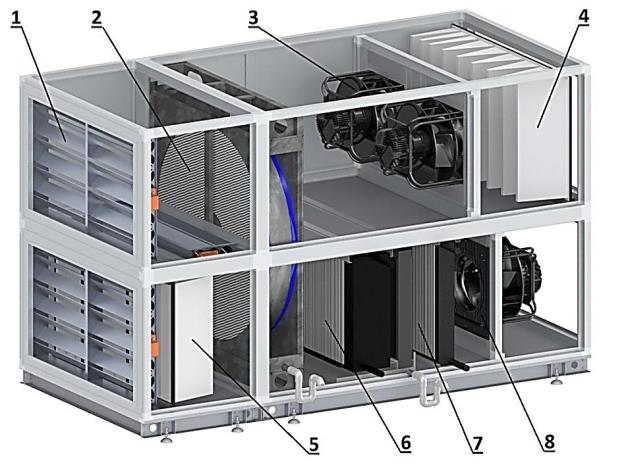 1
2
3
4
5
6
7
8