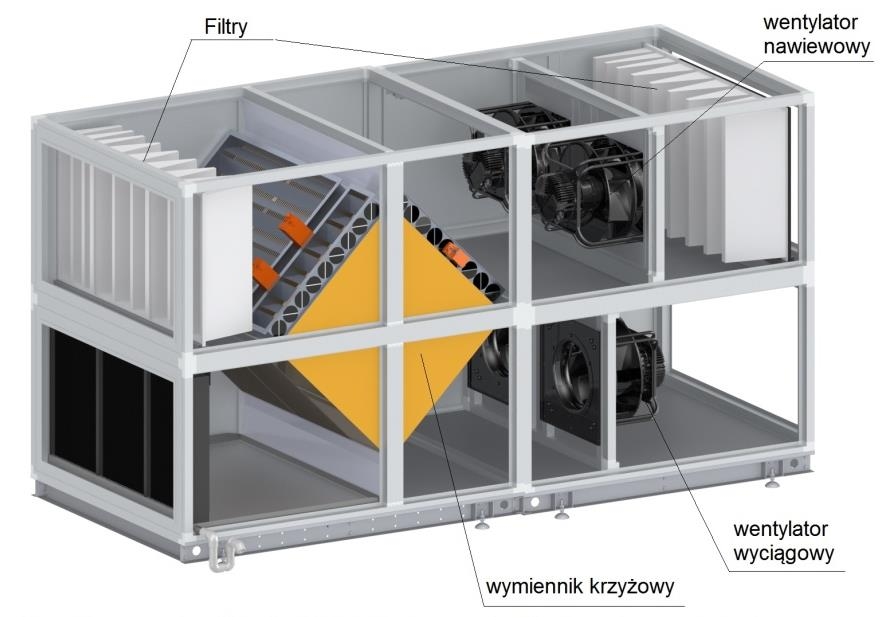 Filtry

wentylator nawiewowy

wentylator wyciągowy

wymiennik krzyżowy