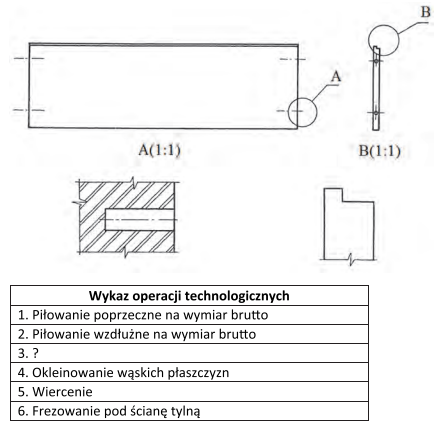 B

A

A(1:1)

B(1:1)

| Wykaz operacji technologicznych |
|---|
| 1. Piłowanie poprzeczne na wymiar brutto |
| 2. Piłowanie wzdłużne na wymiar brutto |
| 3. ? |
| 4. Okleinowanie wąskich płaszczyzn |
| 5. Wiercenie |
| 6. Frezowanie pod ścianę tylną |