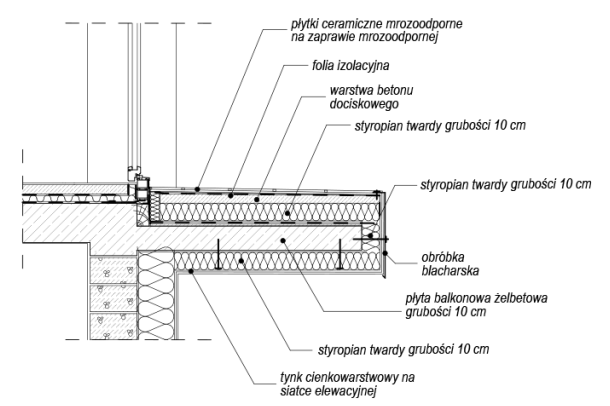 płytki ceramiczne mrozoodporne na zaprawie mrozoodpornej

folia izolacyjna

warstwa betonu dociskowego

styropian twardy grubości 10 cm

styropian twardy grubości 10 cm

obróbka blacharska

płyta balkonowa żelbetowa grubości 10 cm

styropian twardy grubości 10 cm

tynk cienkowarstwowy na siatce elewacyjnej