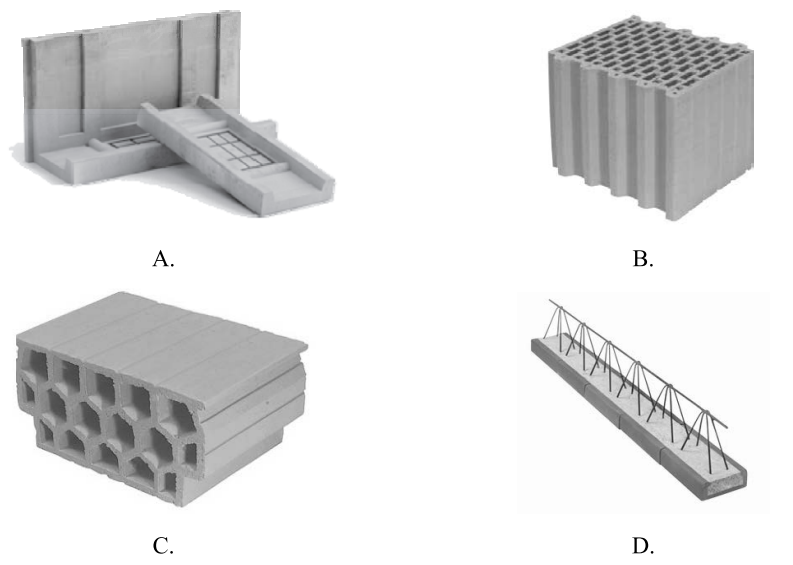 A.

B.

C.

D.