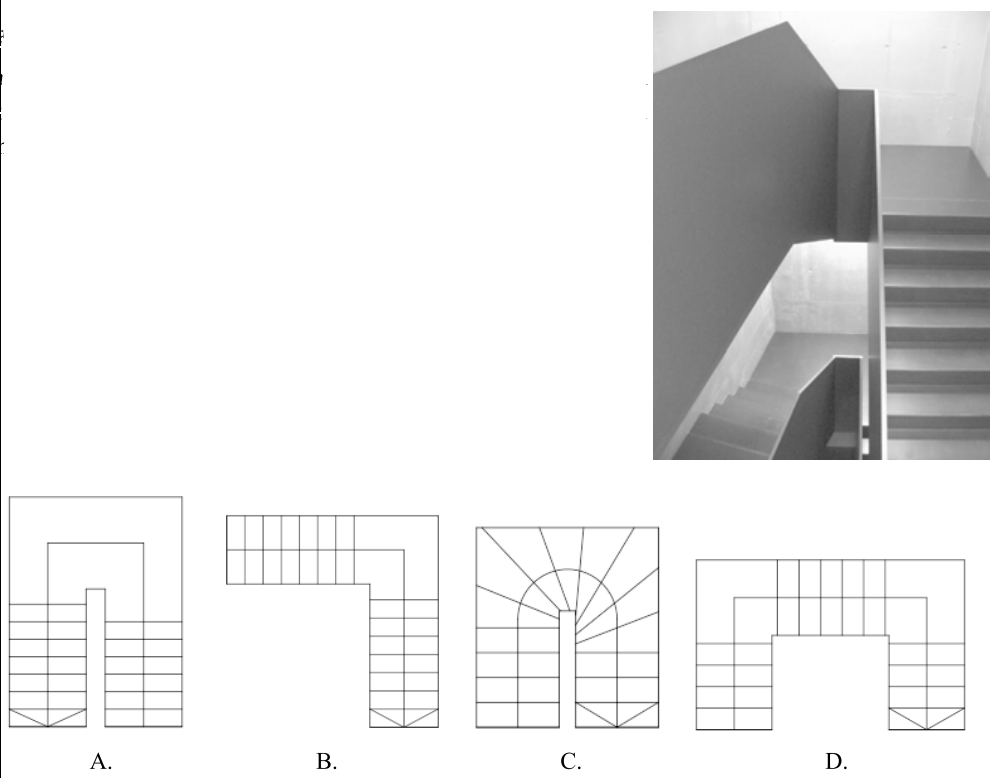 A.

B.

C.

D.