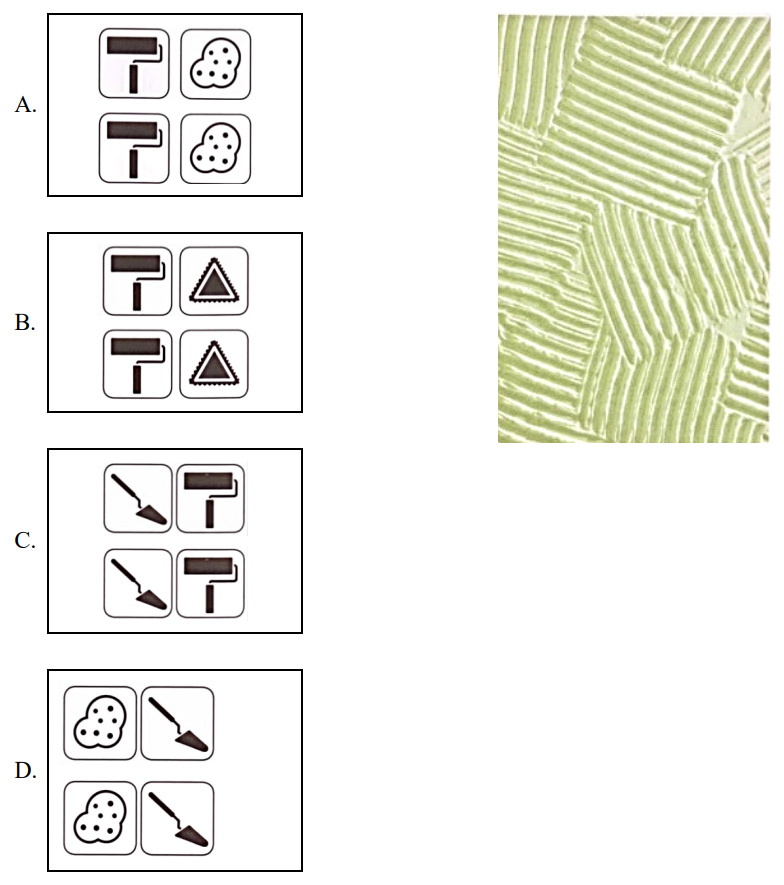 A.

B.

C.

D.