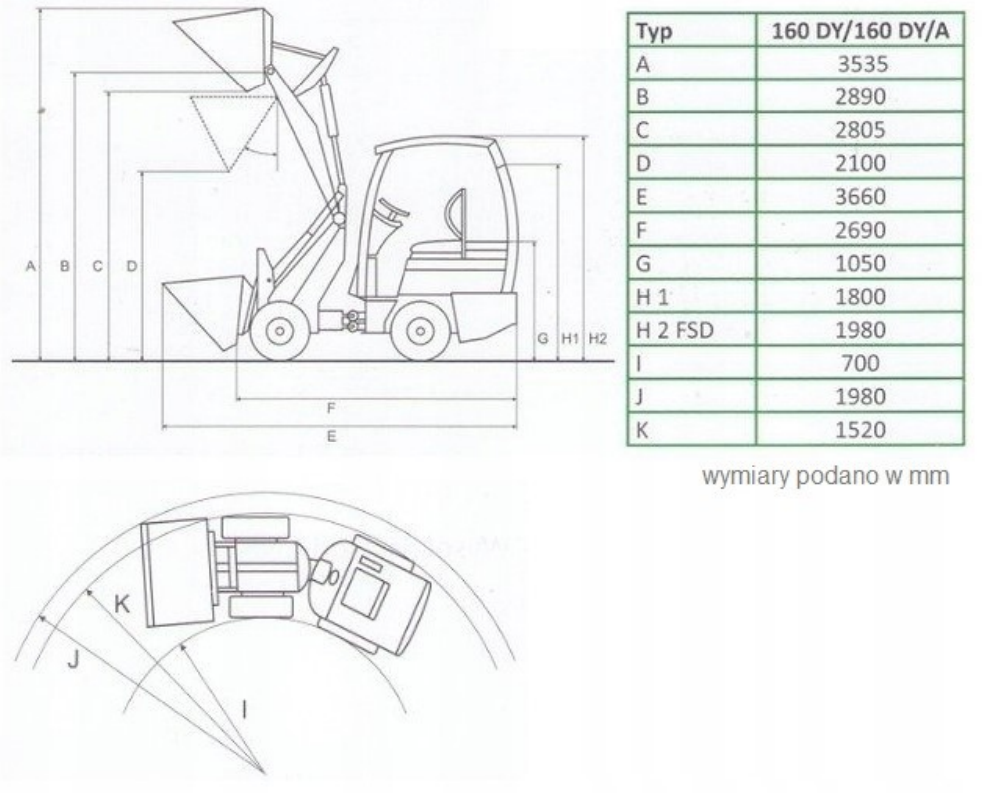 A B C D

G H1 H2

F

E

| Typ | 160 DY/160 DY/A |
|---|---|
| A | 3535 |
| B | 2890 |
| C | 2805 |
| D | 2100 |
| E | 3660 |
| F | 2690 |
| G | 1050 |
| H 1 | 1800 |
| H 2 FSD | 1980 |
| I | 700 |
| J | 1980 |
| K | 1520 |

wymiary podano w mm

K

J

I