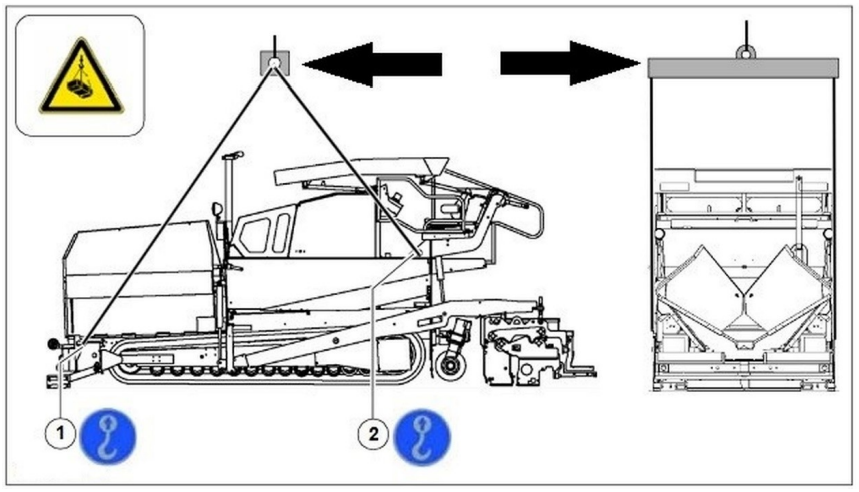 1
2