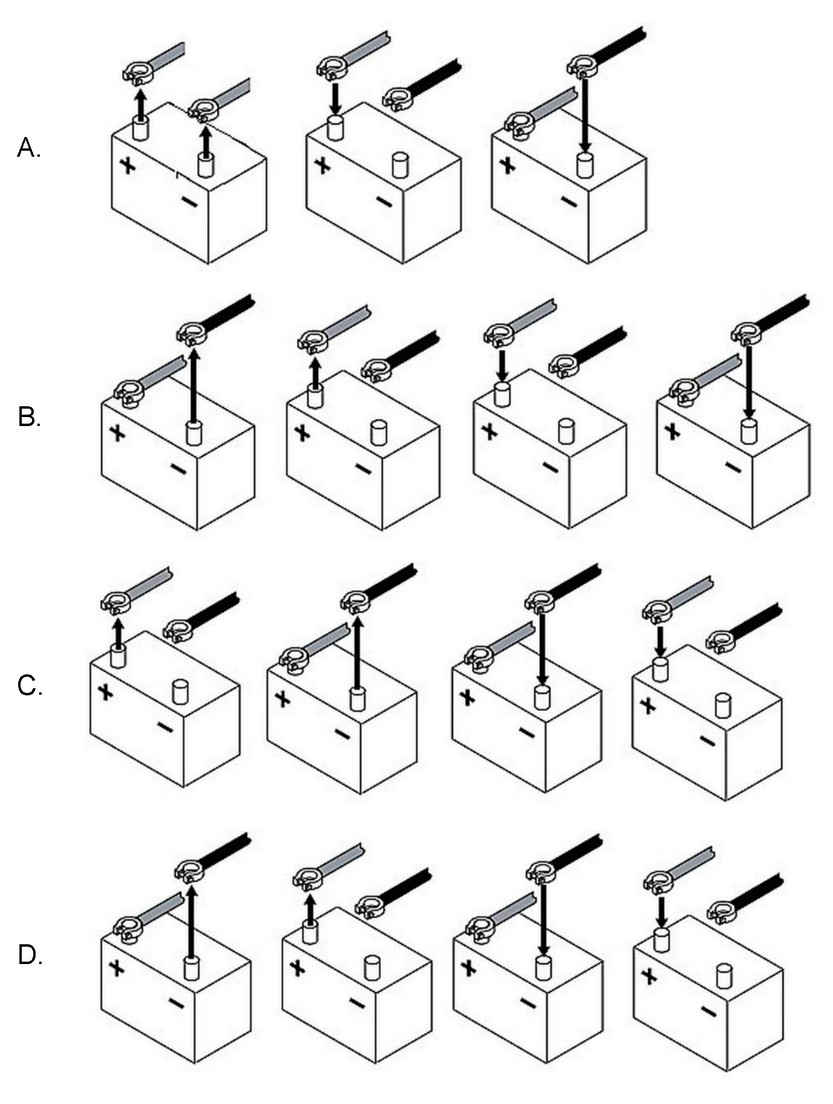 A.

+ −

+ −

+ −

B.

+ −

+ −

+ −

+ −

C.

+ −

+ −

+ −

+ −

D.

+ −

+ −

+ −

+ −