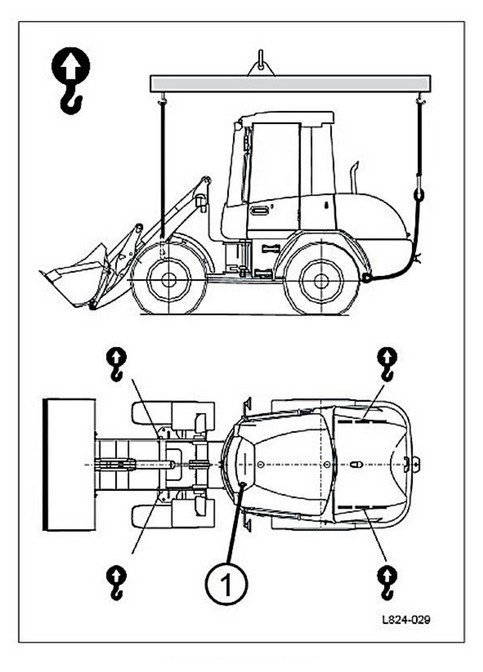 1

L824-029