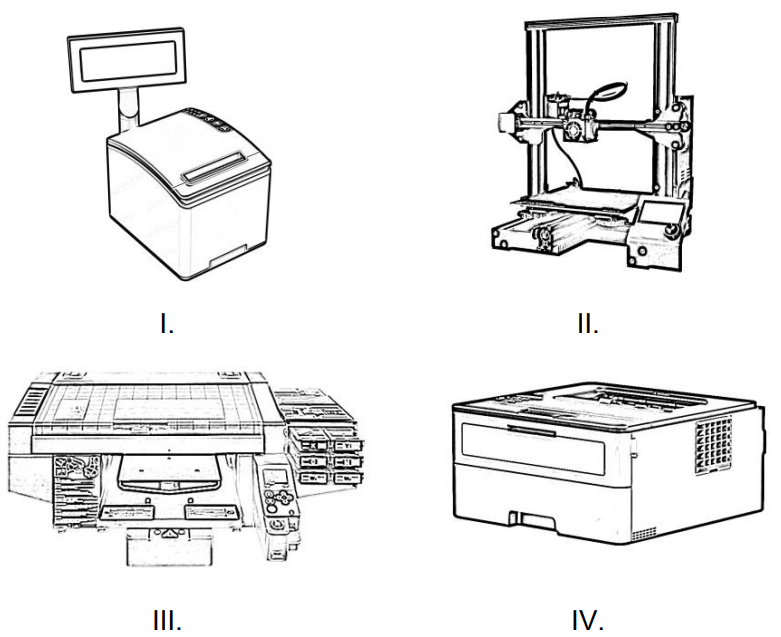 I.

II.

III.

IV.