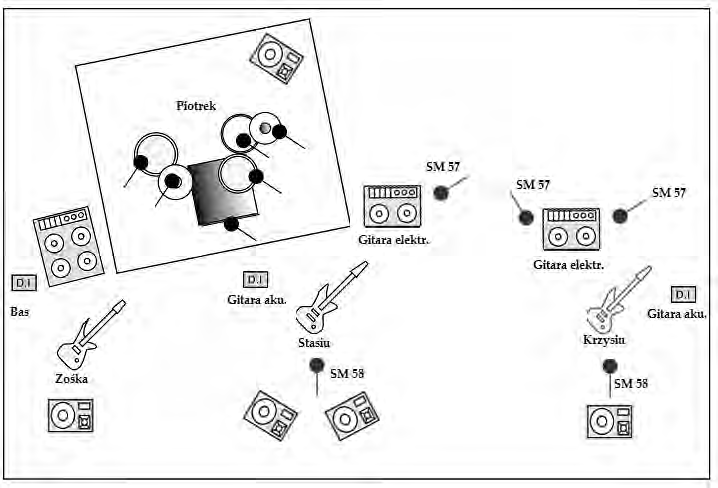 Piotrek

SM 57

SM 57

SM 57

Gitara elektr.

Gitara elektr.

D.I

Bas

D.I

Gitara aku.

D.I

Gitara aku.

Stasiu

Krzysiu

Zośka

SM 58

SM 58