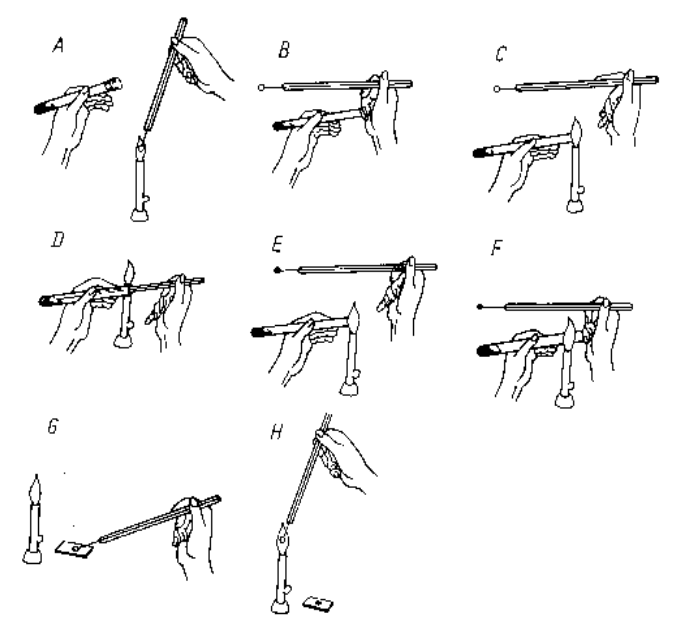 A

B

C

D

E

F

G

H