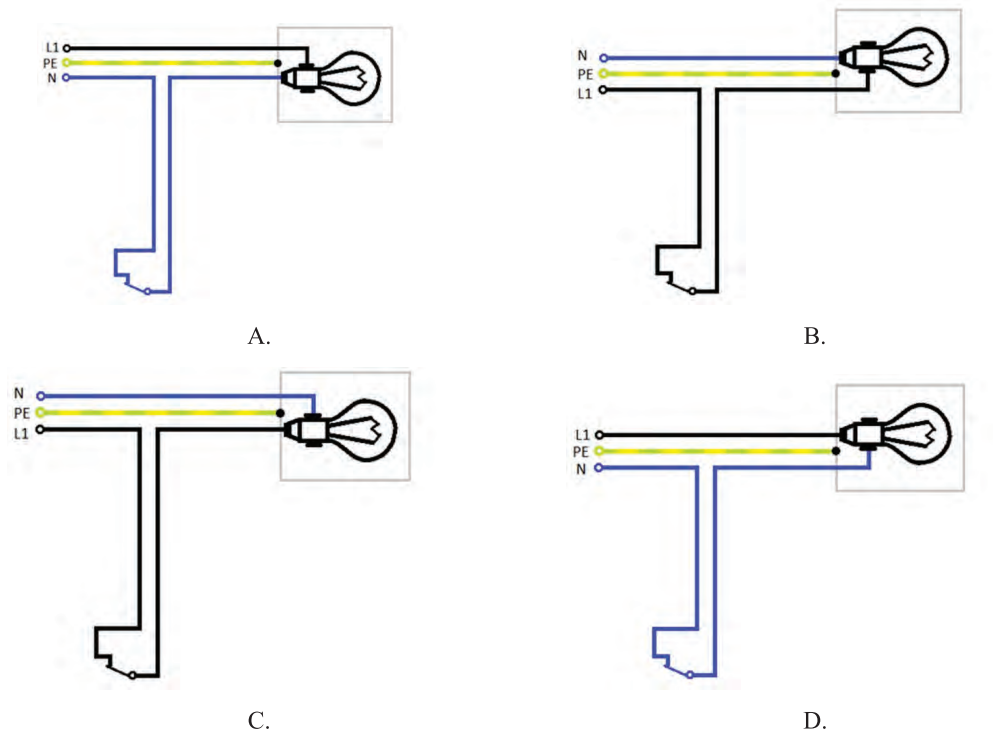 L1
PE
N

A.

N
PE
L1

B.

N
PE
L1

C.

L1
PE
N

D.