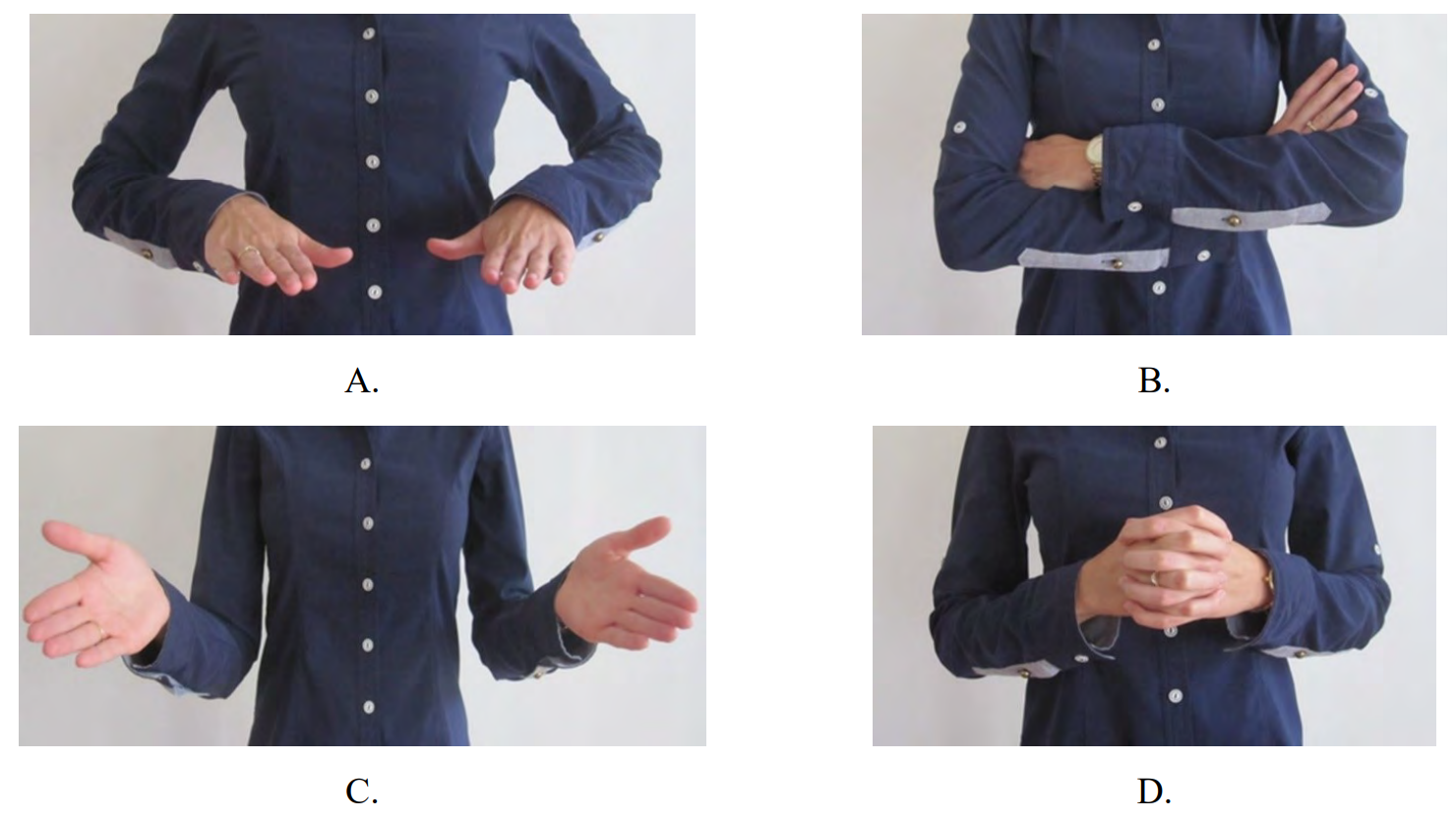 A.

B.

C.

D.