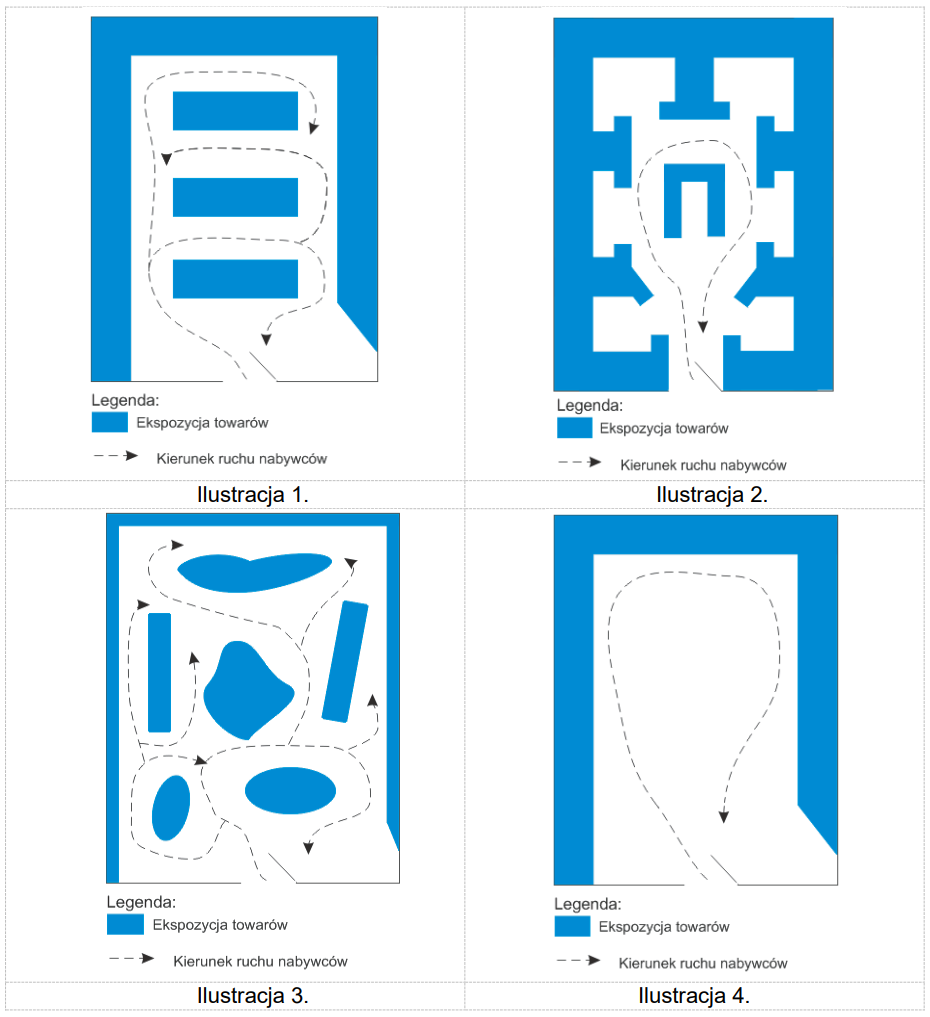 Legenda:
Ekspozycja towarów
Kierunek ruchu nabywców

Ilustracja 1.

Legenda:
Ekspozycja towarów
Kierunek ruchu nabywców

Ilustracja 2.

Legenda:
Ekspozycja towarów
Kierunek ruchu nabywców

Ilustracja 3.

Legenda:
Ekspozycja towarów
Kierunek ruchu nabywców

Ilustracja 4.