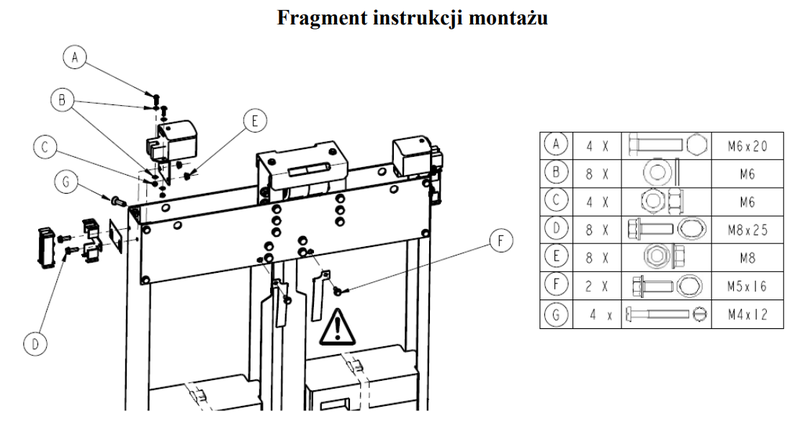 Fragment instrukcji montażu

A
B
E
C
G
F
D

| A | 4 X | | M6x20 |
|---|---|---|---|
| B | 8 X | | M6 |
| C | 4 X | | M6 |
| D | 8 X | | M8x25 |
| E | 8 X | | M8 |
| F | 2 X | | M5x16 |
| G | 4 x | | M4x12 |