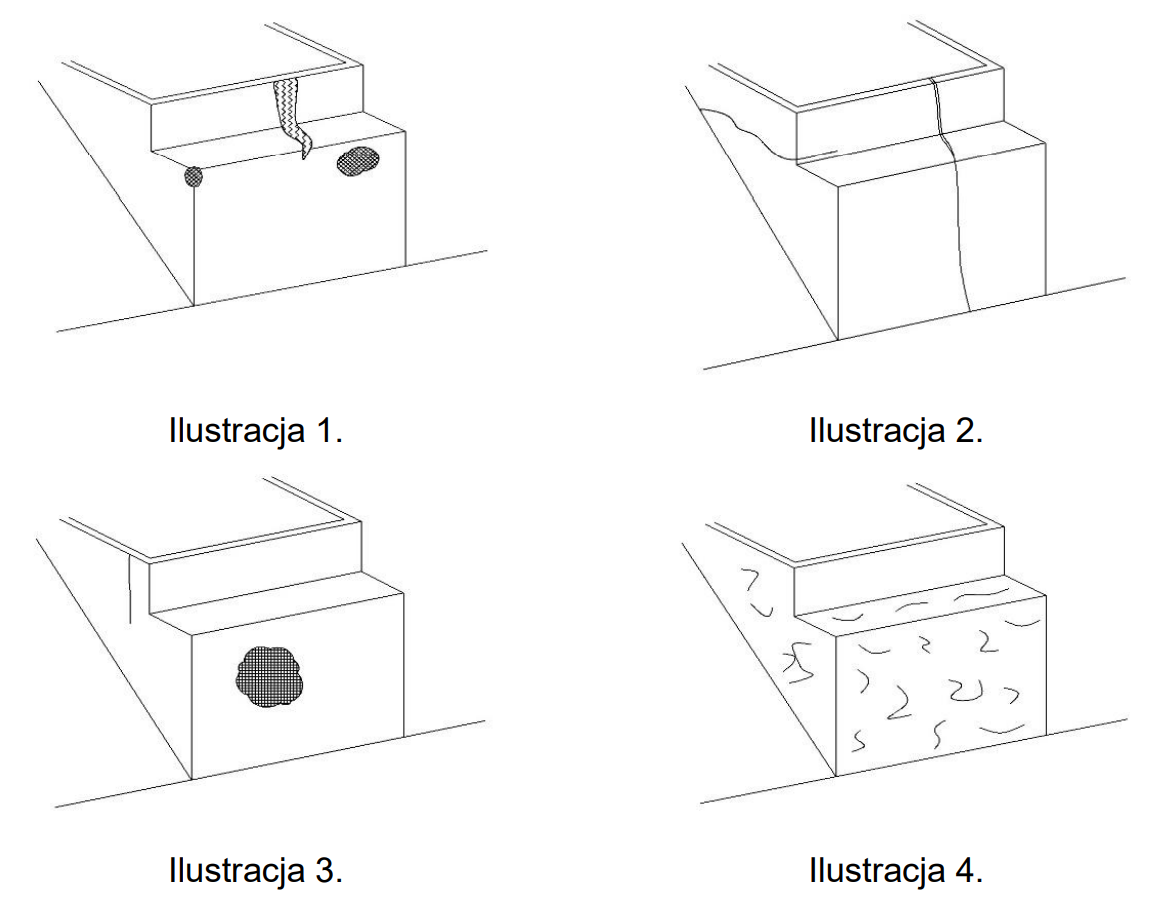 Ilustracja 1.

Ilustracja 2.

Ilustracja 3.

Ilustracja 4.