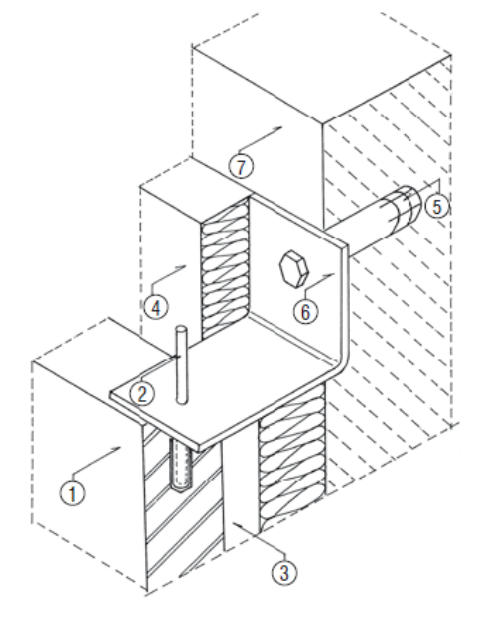 7
5
4
6
2
1
3