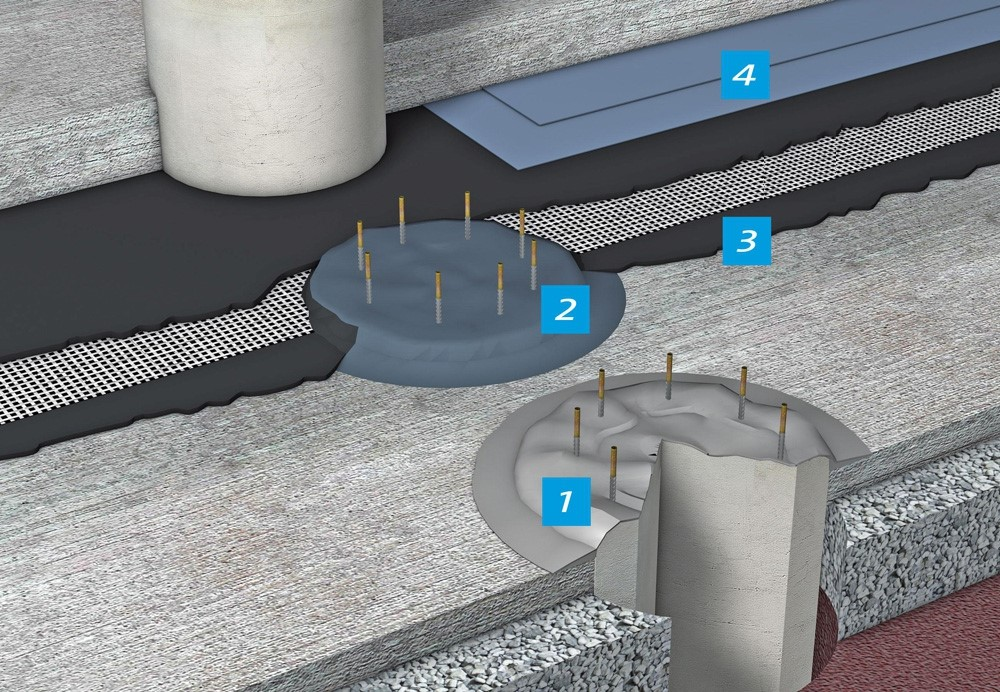 4
3
2
1