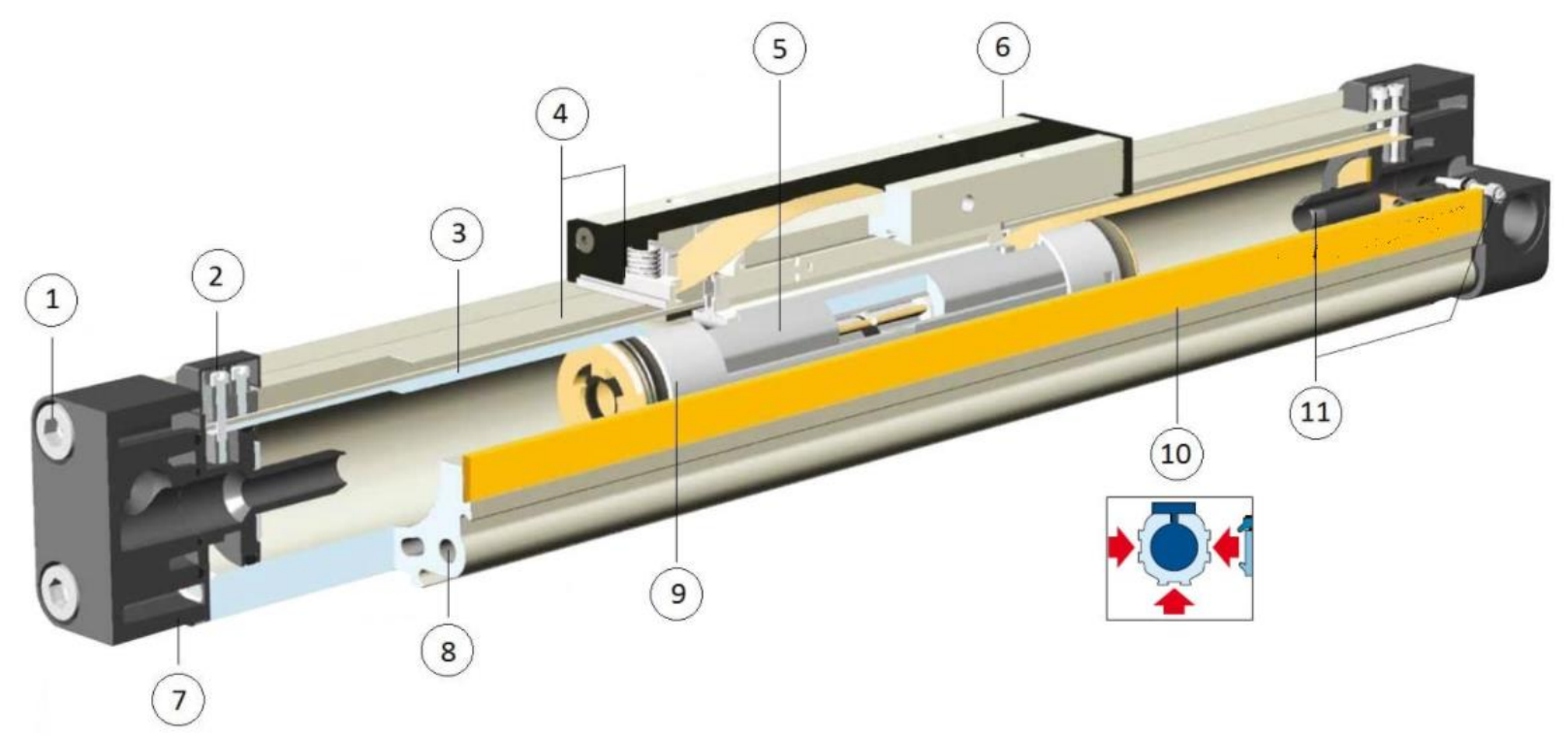 1
2
3
4
5
6
7
8
9
10
11