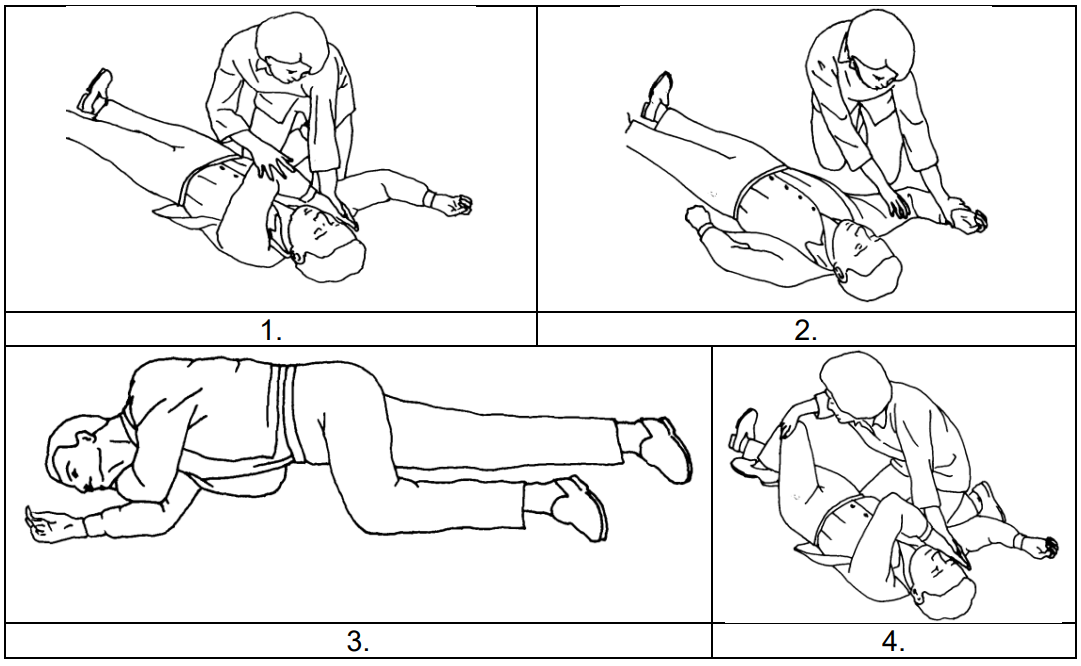 1.

2.

3.

4.