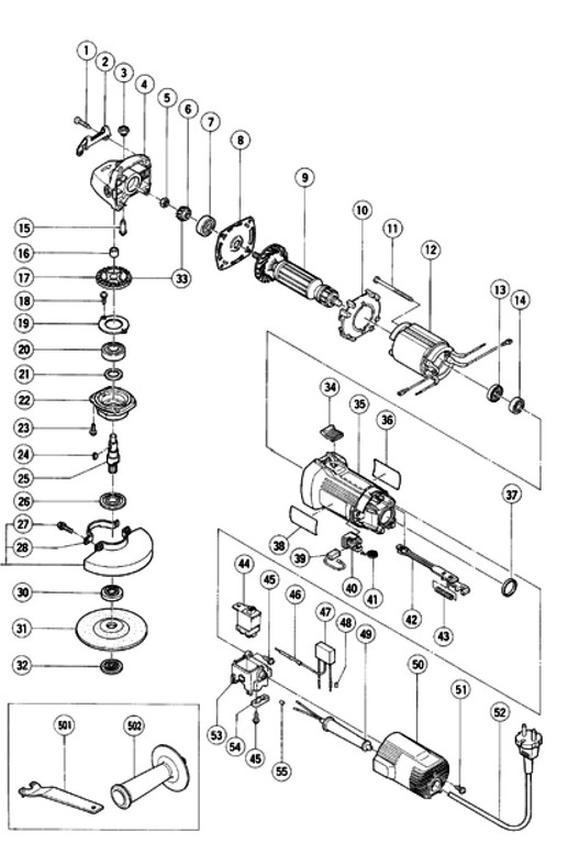 1
2
3
4
5
6
7
8
9
10
11
12
13
14
15
16
17
33
18
19
20
21
22
23
24
25
26
27
28
30
31
32
34
35
36
37
38
39
40
41
42
43
44
45
46
47
48
49
50
51
52
53
54
45
55
501
502