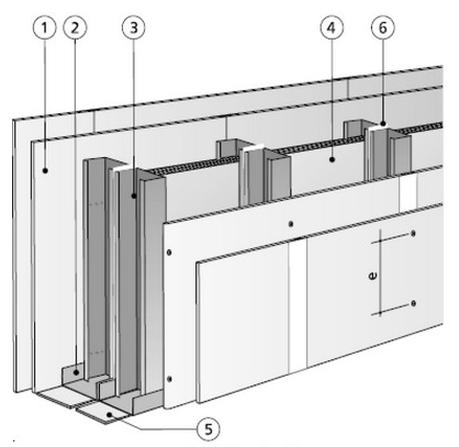 1
2
3
4
6
e
5