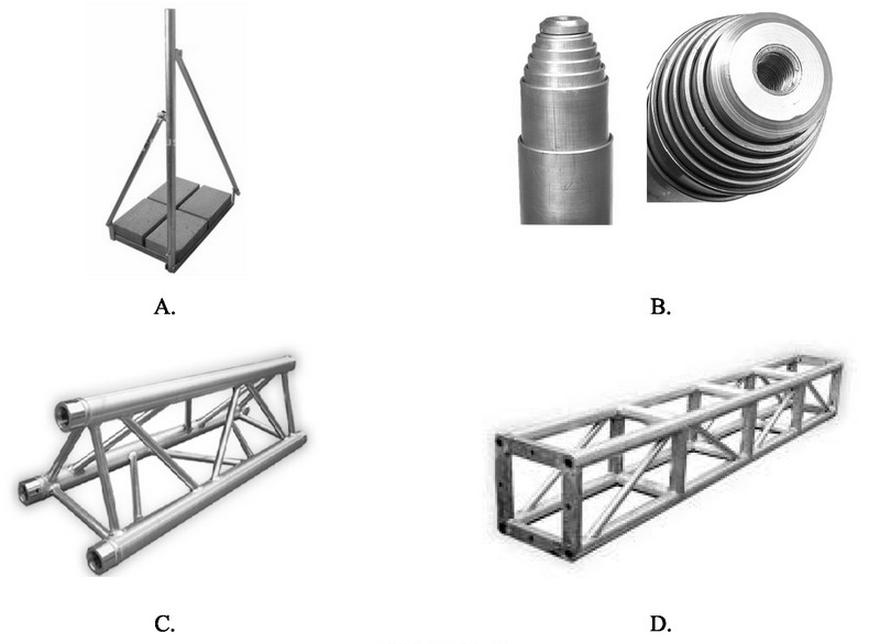 A.

B.

C.

D.