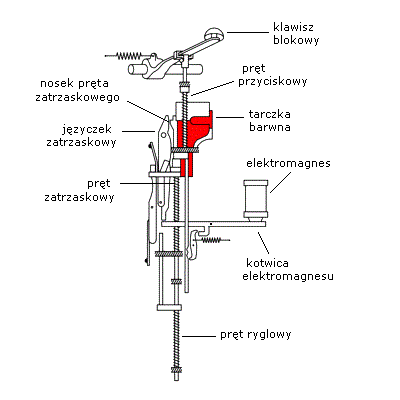 klawisz blokowy

pręt przyciskowy

nosek pręta zatrzaskowego

tarczka barwna

języczek zatrzaskowy

elektromagnes

pręt zatrzaskowy

kotwica elektromagnesu

pręt ryglowy