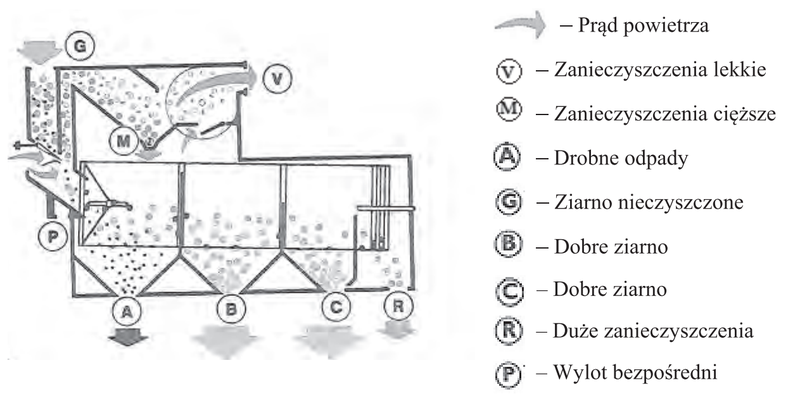 G
V
M
P
A
B
C
R

– Prąd powietrza
V – Zanieczyszczenia lekkie
M – Zanieczyszczenia cięższe
A – Drobne odpady
G – Ziarno nieczyszczone
B – Dobre ziarno
C – Dobre ziarno
R – Duże zanieczyszczenia
P – Wylot bezpośredni