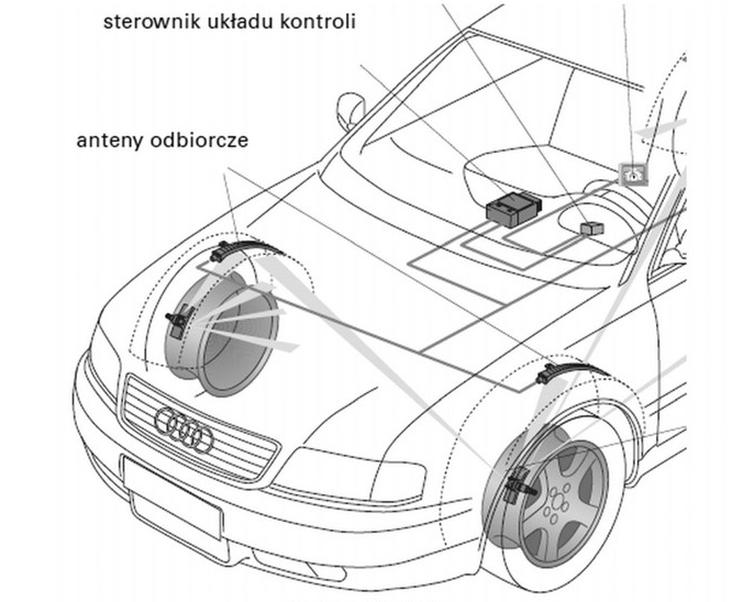 sterownik układu kontroli

anteny odbiorcze