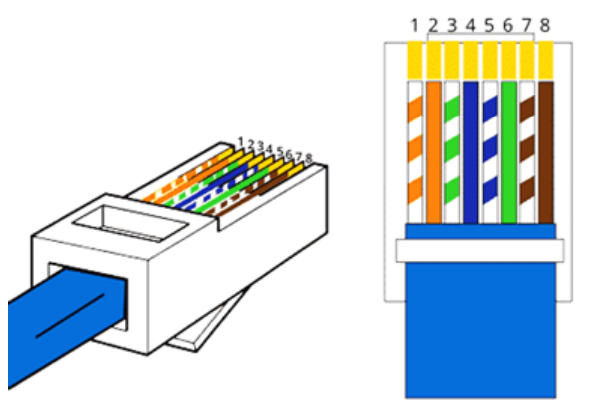 1 2 3 4 5 6 7 8

1 2 3 4 5 6 7 8