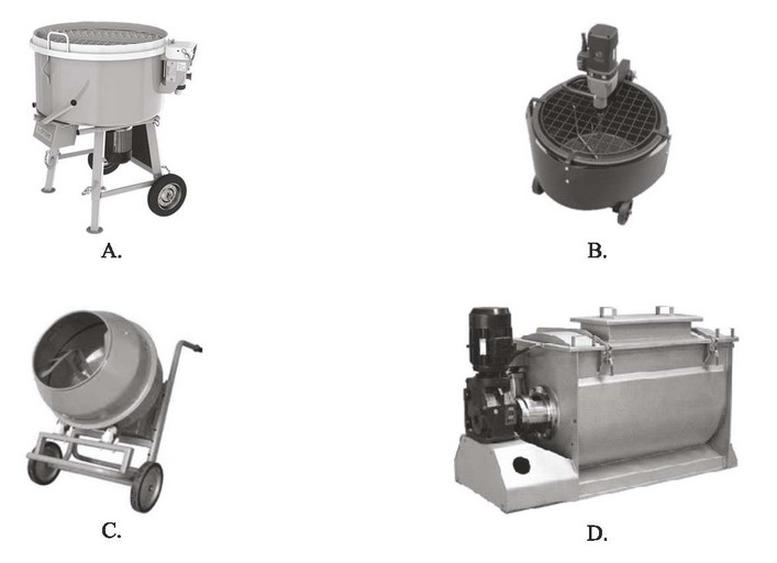 A.

B.

C.

D.