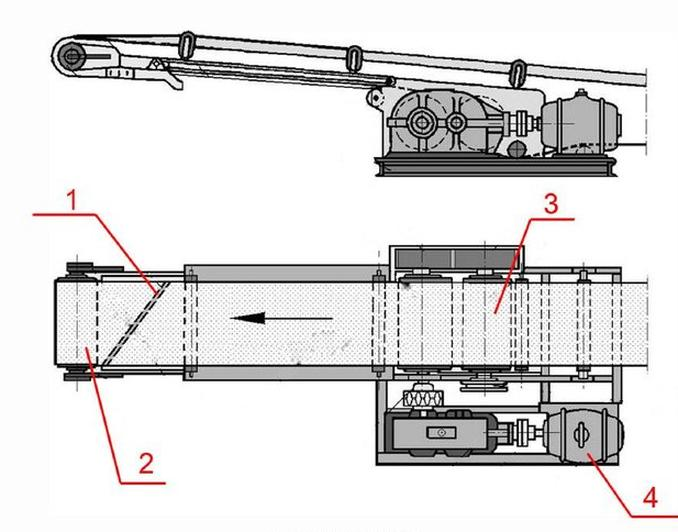 1
3
2
4