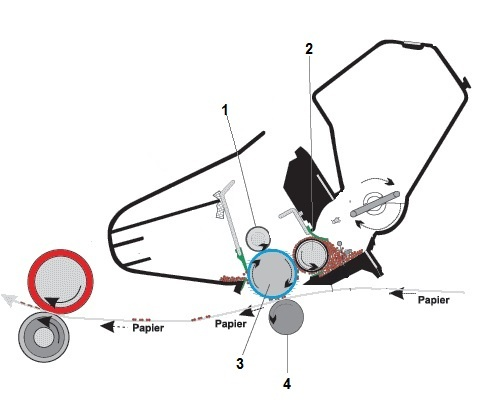 2

1

Papier

Papier

Papier

3

4