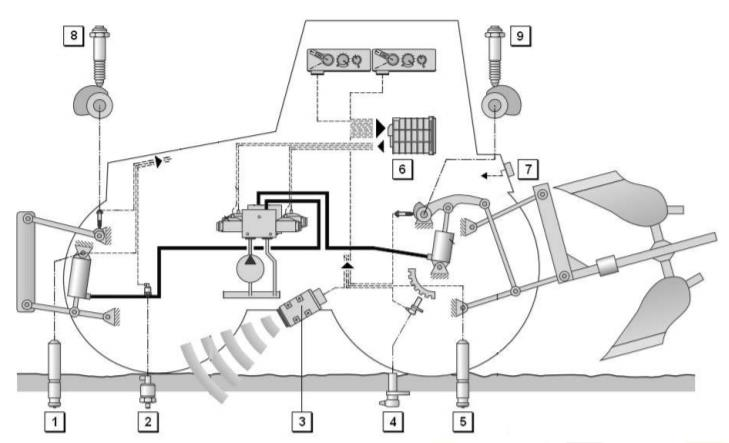 8
9
6
7
1
2
3
4
5